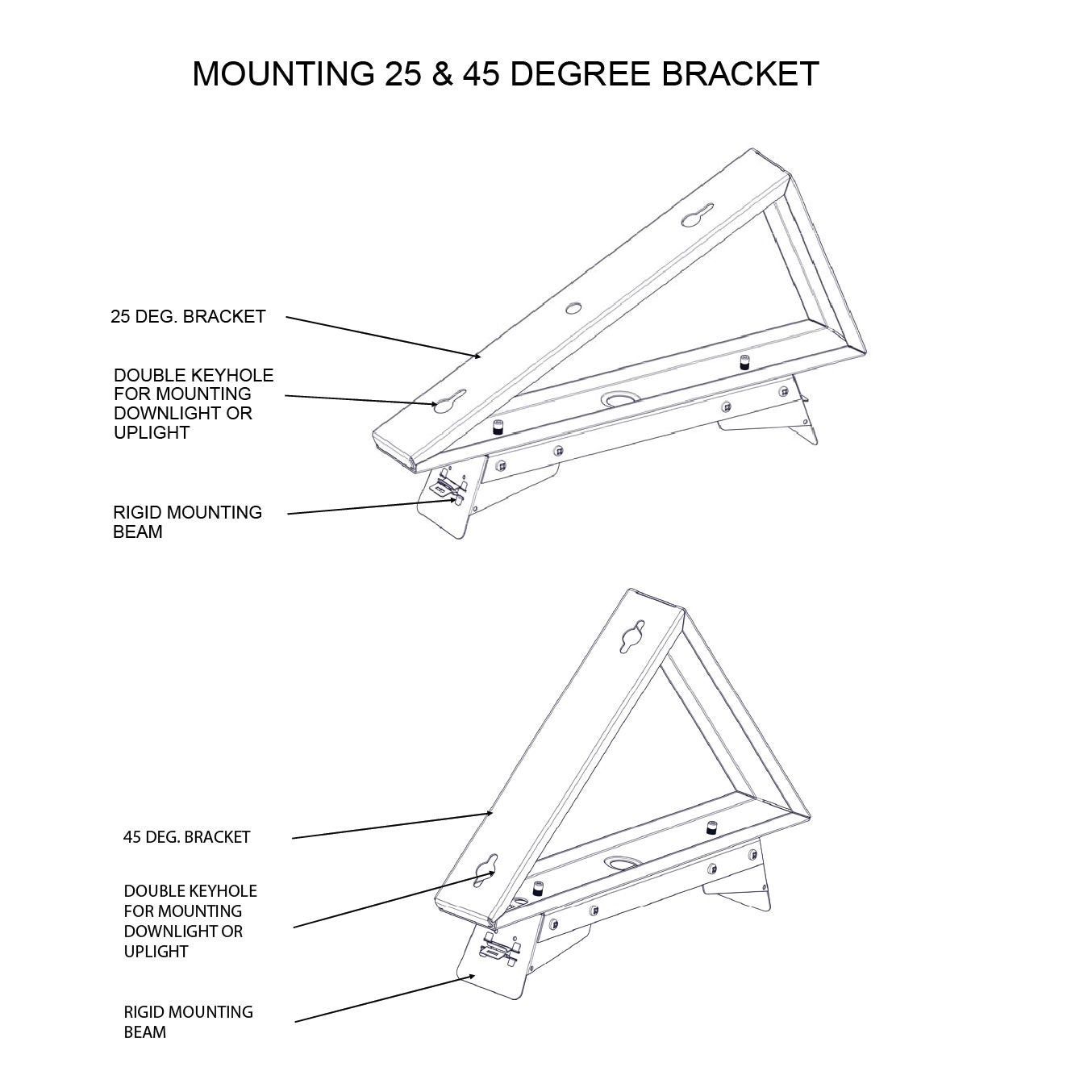 MOUNTING 25 & 45 DEGREE BRACKET

25 DEG. BRACKET

DOUBLE KEYHOLE FOR MOUNTING DOWNLIGHT OR UPLIGHT

RIGID MOUNTING BEAM

45 DEG. BRACKET

DOUBLE KEYHOLE FOR MOUNTING DOWNLIGHT OR UPLIGHT

RIGID MOUNTING BEAM